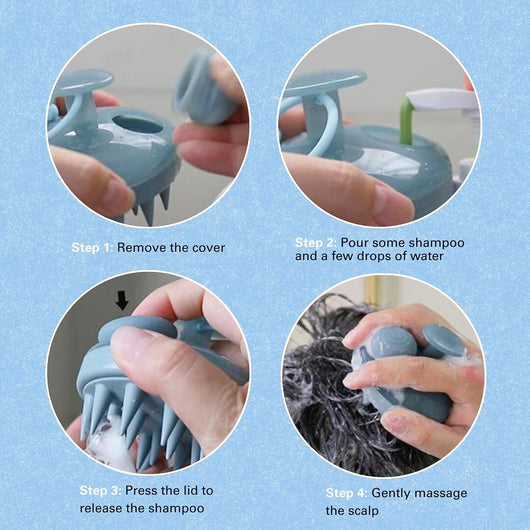 Step 1: Remove the cover

Step 2: Pour some shampoo and a few drops of water

Step 3: Press the lid to release the shampoo

Step 4: Gently massage the scalp